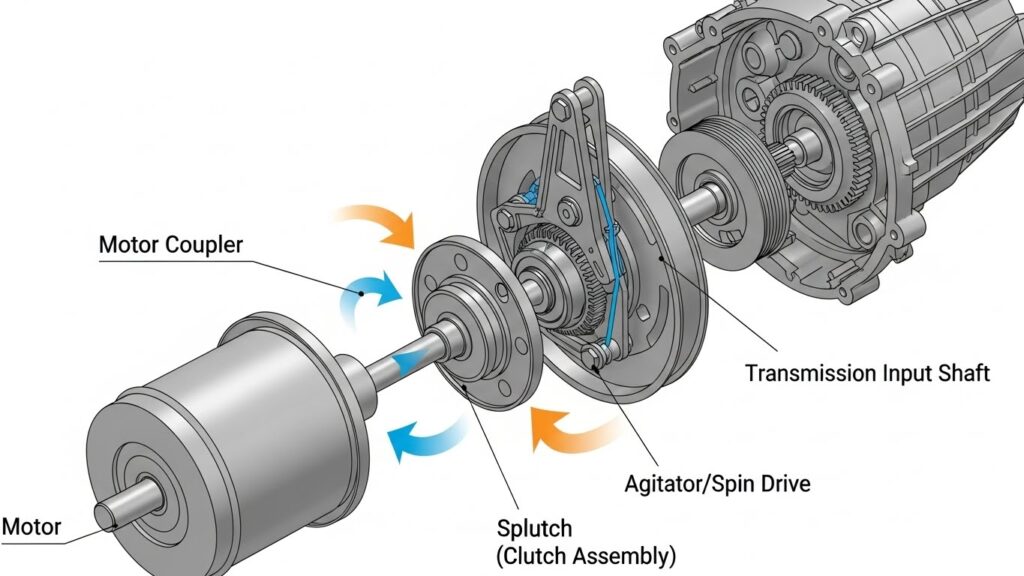 Motor Coupler

Transmission Input Shaft

Agitator/Spin Drive

Motor

Splutch
(Clutch Assembly)