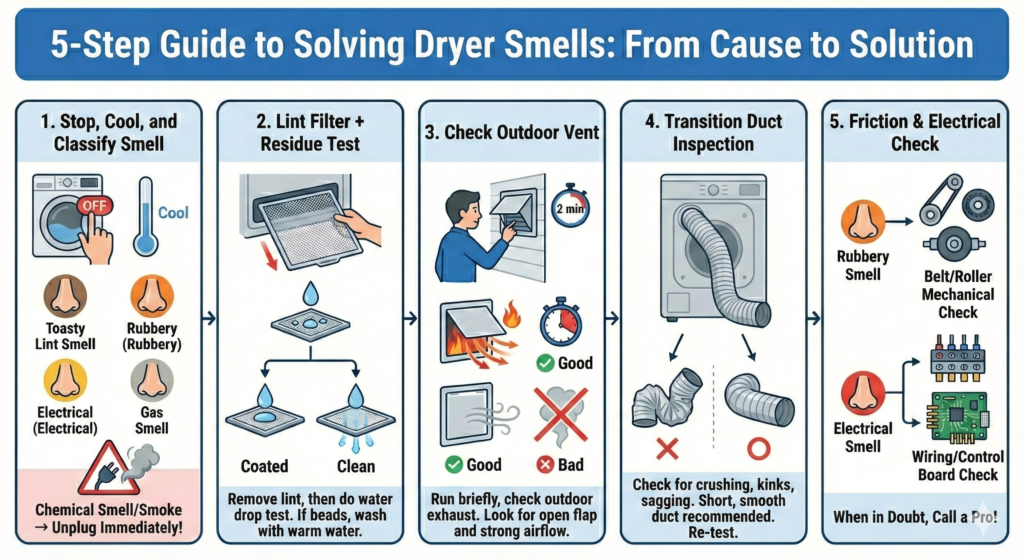 5-Step Guide to Solving Dryer Smells: From Cause to Solution

1. Stop, Cool, and Classify Smell

OFF

Cool

Toasty Lint Smell

Rubbery (Rubbery)

Electrical (Electrical)

Gas Smell

Chemical Smell/Smoke → Unplug Immediately!

2. Lint Filter + Residue Test

Coated

Clean

Remove lint, then do water drop test. If beads, wash with warm water.

3. Check Outdoor Vent

2 min

Good

Good

Bad

Run briefly, check outdoor exhaust. Look for open flap and strong airflow.

4. Transition Duct Inspection

Check for crushing, kinks, sagging. Short, smooth duct recommended. Re-test.

5. Friction & Electrical Check

Rubbery Smell

Belt/Roller Mechanical Check

Electrical Smell

Wiring/Control Board Check

When in Doubt, Call a Pro!