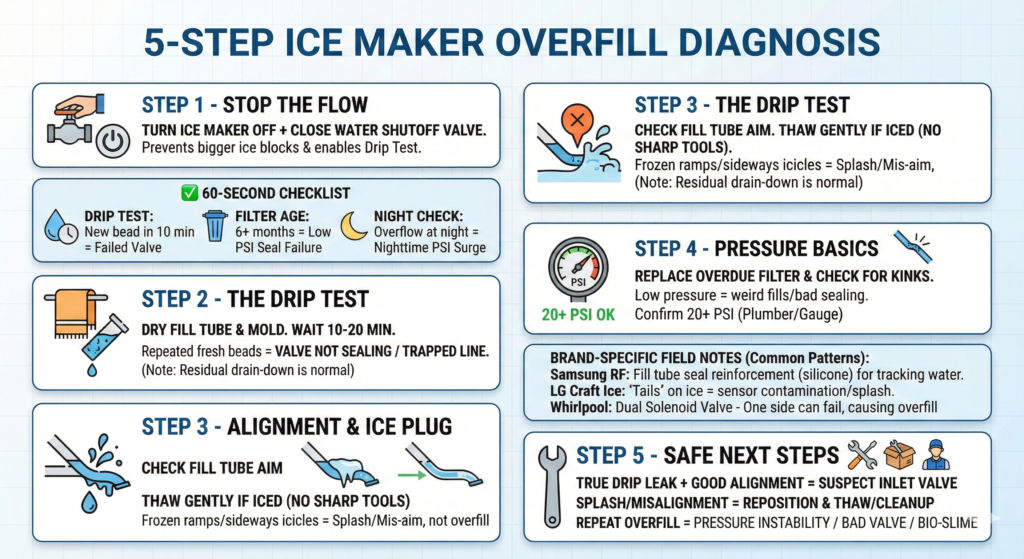 5-STEP ICE MAKER OVERFILL DIAGNOSIS

STEP 1 - STOP THE FLOW
TURN ICE MAKER OFF + CLOSE WATER SHUTOFF VALVE.
Prevents bigger ice blocks & enables Drip Test.

✅ 60-SECOND CHECKLIST
DRIP TEST: New bead in 10 min = Failed Valve
FILTER AGE: 6+ months = Low PSI Seal Failure
NIGHT CHECK: Overflow at night = Nighttime PSI Surge

STEP 2 - THE DRIP TEST
DRY FILL TUBE & MOLD. WAIT 10-20 MIN.
Repeated fresh beads = VALVE NOT SEALING / TRAPPED LINE.
(Note: Residual drain-down is normal)

STEP 3 - ALIGNMENT & ICE PLUG
CHECK FILL TUBE AIM
THAW GENTLY IF ICED (NO SHARP TOOLS)
Frozen ramps/sideways icicles = Splash/Mis-aim, not overfill

STEP 3 - THE DRIP TEST
CHECK FILL TUBE AIM. THAW GENTLY IF ICED (NO SHARP TOOLS).
Frozen ramps/sideways icicles = Splash/Mis-aim,
(Note: Residual drain-down is normal)

STEP 4 - PRESSURE BASICS
PSI
20+ PSI OK
REPLACE OVERDUE FILTER & CHECK FOR KINKS.
Low pressure = weird fills/bad sealing.
Confirm 20+ PSI (Plumber/Gauge)

BRAND-SPECIFIC FIELD NOTES (Common Patterns):
Samsung RF: Fill tube seal reinforcement (silicone) for tracking water.
LG Craft Ice: 'Tails' on ice = sensor contamination/splash.
Whirlpool: Dual Solenoid Valve - One side can fail, causing overfill

STEP 5 - SAFE NEXT STEPS
TRUE DRIP LEAK + GOOD ALIGNMENT = SUSPECT INLET VALVE
SPLASH/MISALIGNMENT = REPOSITION & THAW/CLEANUP
REPEAT OVERFILL = PRESSURE INSTABILITY / BAD VALVE / BIO-SLIME