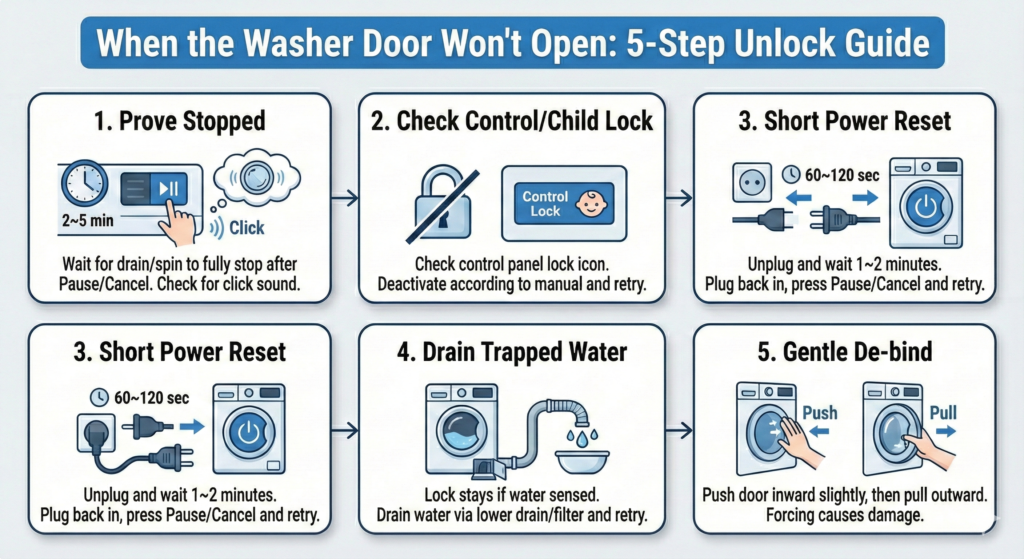 When the Washer Door Won't Open: 5-Step Unlock Guide

1. Prove Stopped

2~5 min

Click

Wait for drain/spin to fully stop after Pause/Cancel. Check for click sound.

2. Check Control/Child Lock

Control Lock

Check control panel lock icon. Deactivate according to manual and retry.

3. Short Power Reset

60~120 sec

Unplug and wait 1~2 minutes. Plug back in, press Pause/Cancel and retry.

3. Short Power Reset

60~120 sec

Unplug and wait 1~2 minutes. Plug back in, press Pause/Cancel and retry.

4. Drain Trapped Water

Lock stays if water sensed. Drain water via lower drain/filter and retry.

5. Gentle De-bind

Push

Pull

Push door inward slightly, then pull outward. Forcing causes damage.